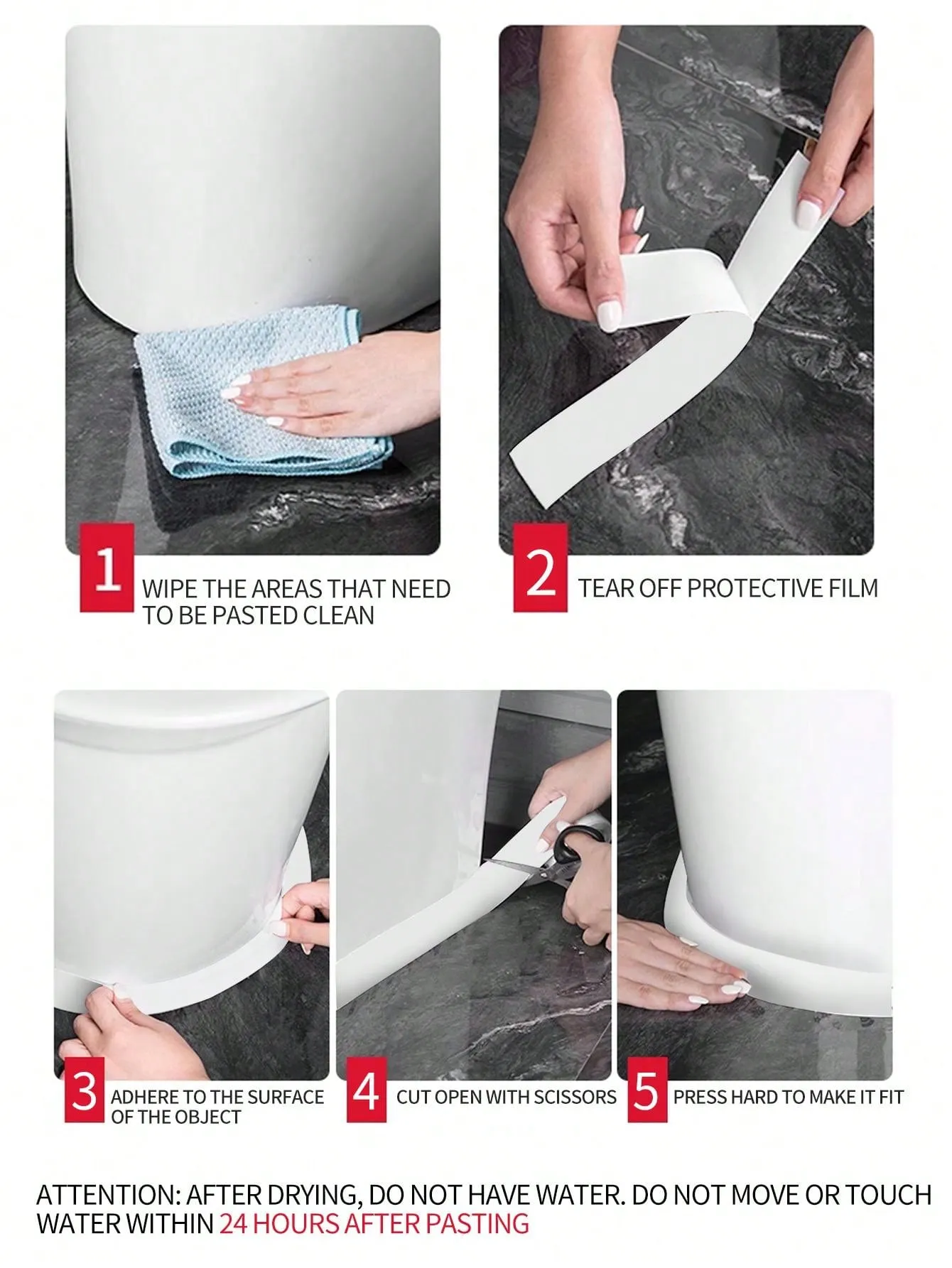 1
WIPE THE AREAS THAT NEED TO BE PASTED CLEAN

2
TEAR OFF PROTECTIVE FILM

3
ADHERE TO THE SURFACE OF THE OBJECT

4
CUT OPEN WITH SCISSORS

5
PRESS HARD TO MAKE IT FIT

ATTENTION: AFTER DRYING, DO NOT HAVE WATER. DO NOT MOVE OR TOUCH WATER WITHIN 24 HOURS AFTER PASTING